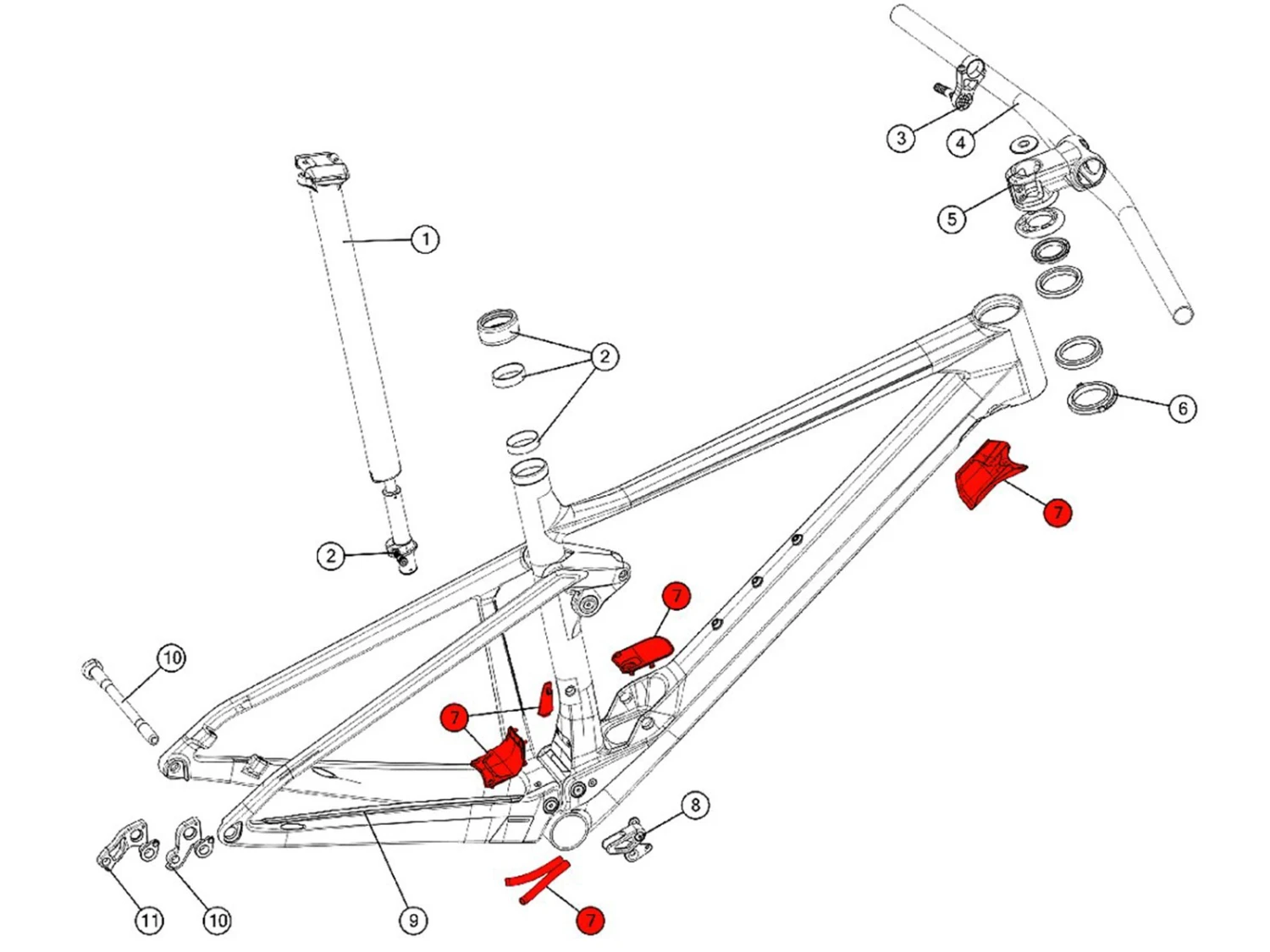 3
4
1
5
2
6
7
2
7
10
7
8
11
10
9
7